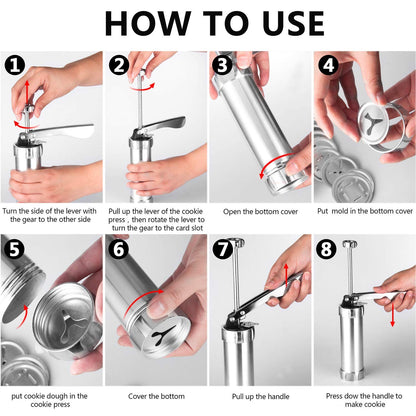 HOW TO USE

1

Turn the side of the lever with the gear to the other side

2

Pull up the lever of the cookie press , then rotate the lever to turn the gear to the card slot

3

Open the bottom cover

4

Put mold in the bottom cover

5

put cookie dough in the cookie press

6

Cover the bottom

7

Pull up the handle

8

Press dow the handle to make cookie