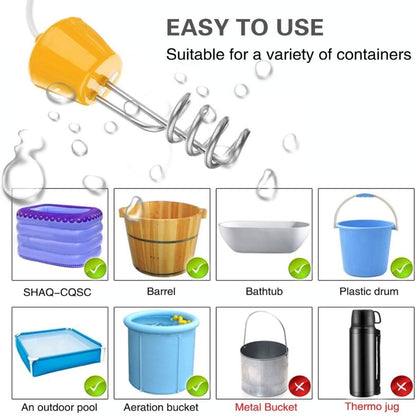 EASY TO USE

Suitable for a variety of containers

SHAQ-CQSC

Barrel

Bathtub

Plastic drum

An outdoor pool

Aeration bucket

Metal Bucket

Thermo jug