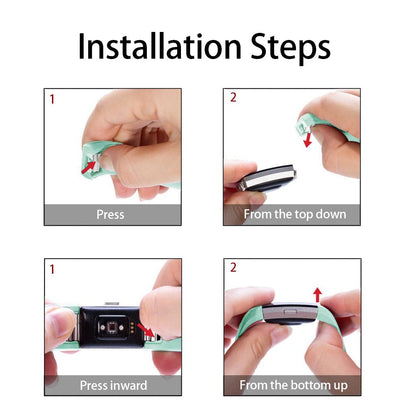 Installation Steps

1

Press

2

From the top down

1

Press inward

2

From the bottom up