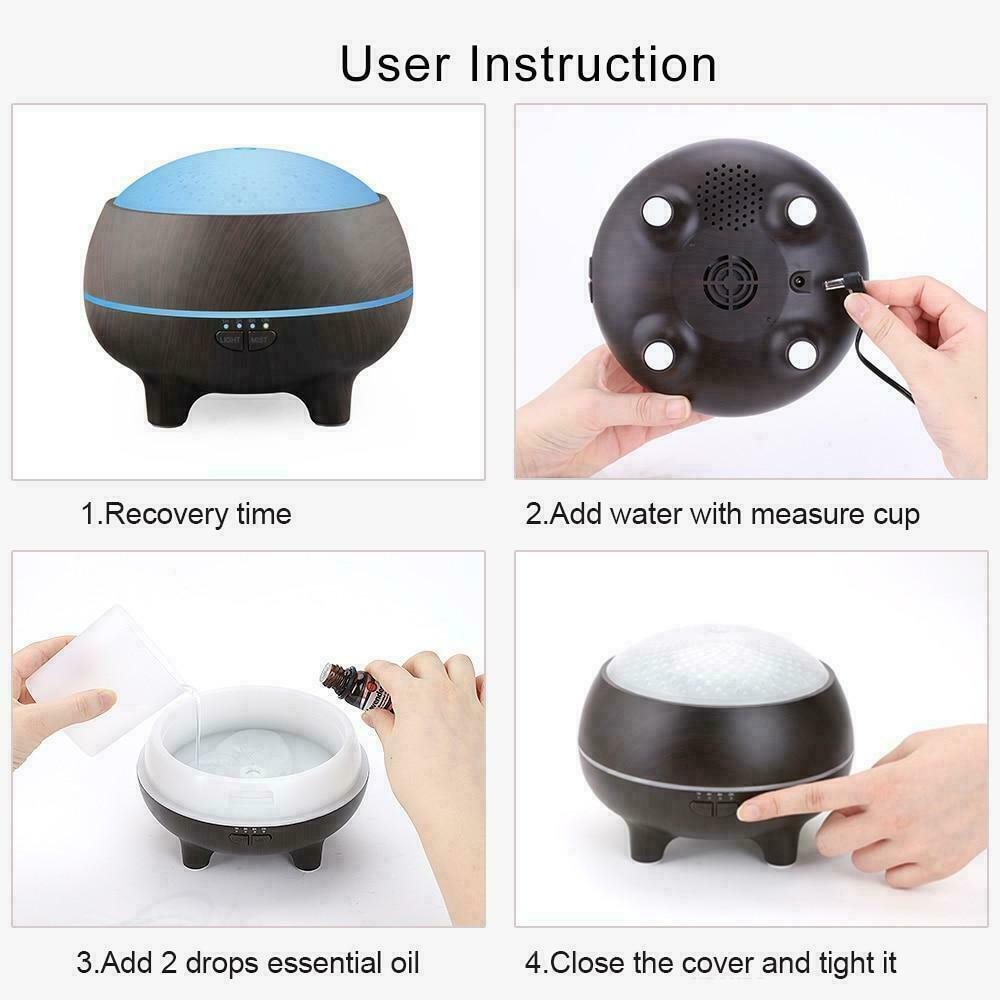 User Instruction

LIGHT MIST

1.Recovery time

2.Add water with measure cup

3.Add 2 drops essential oil

4.Close the cover and tight it