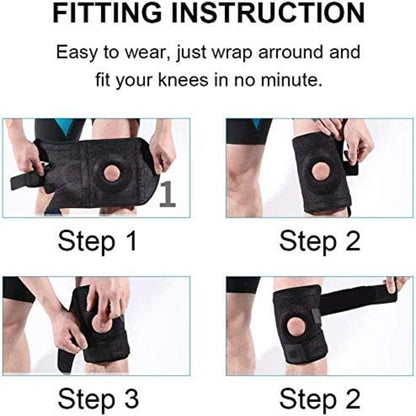 FITTING INSTRUCTION

Easy to wear, just wrap arround and fit your knees in no minute.

1

Step 1

Step 2

Step 3

Step 2