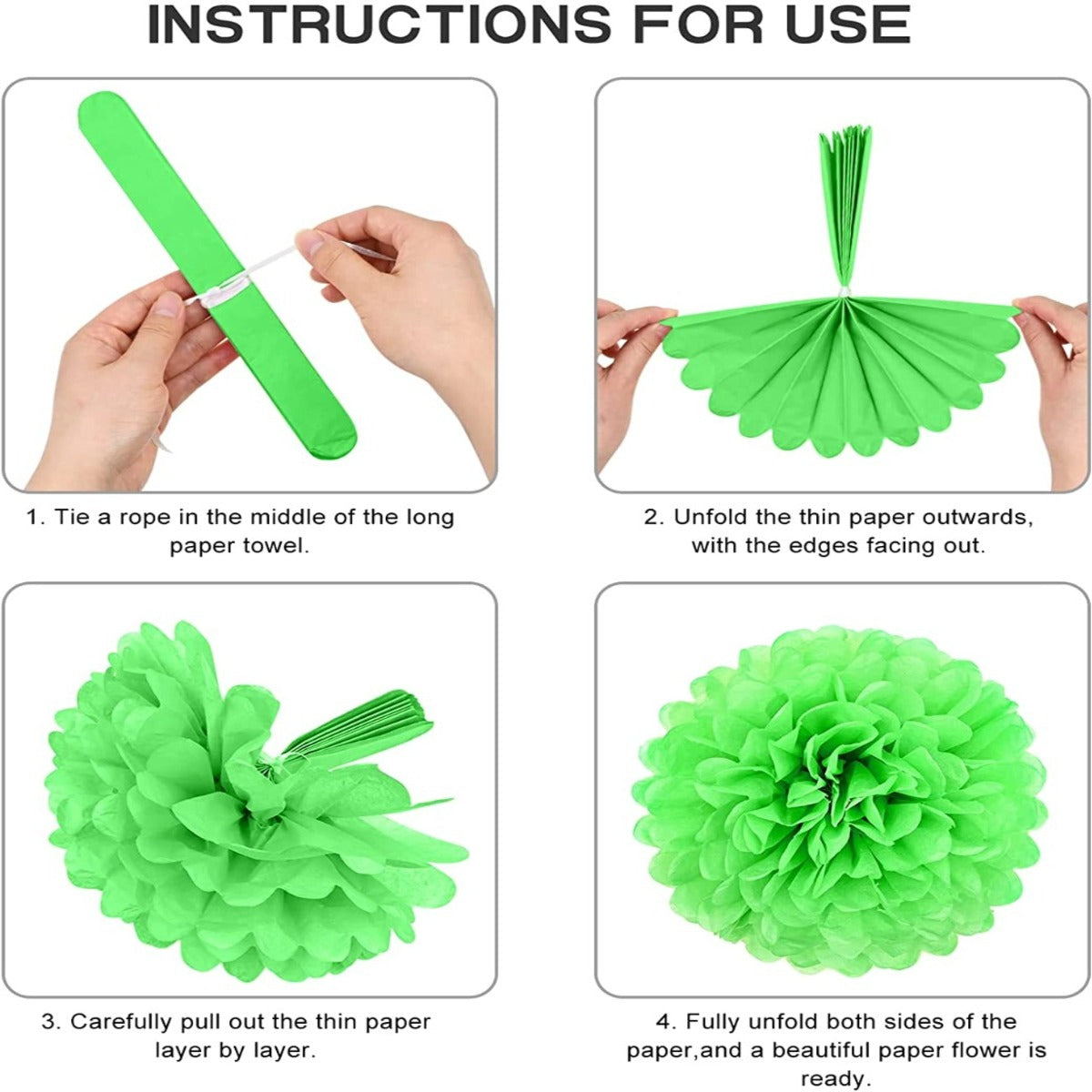 INSTRUCTIONS FOR USE

1. Tie a rope in the middle of the long paper towel.

2. Unfold the thin paper outwards, with the edges facing out.

3. Carefully pull out the thin paper layer by layer.

4. Fully unfold both sides of the paper,and a beautiful paper flower is ready.