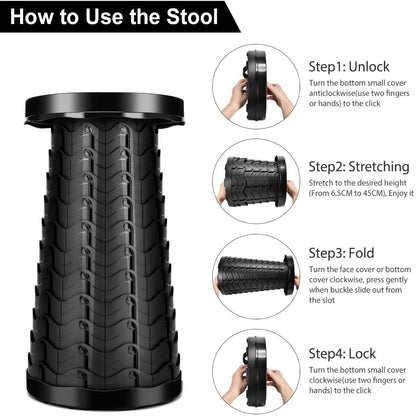 How to Use the Stool

Step1: Unlock
Turn the bottom small cover anticlockwise(use two fingers or hands) to the click

Step2: Stretching
Stretch to the desired height (From 6.5CM to 45CM), Enjoy it

Step3: Fold
Turn the face cover or bottom cover clockwise, press gently when buckle slide out from the slot

Step4: Lock
Turn the bottom small cover clockwise(use two fingers or hands) to the click