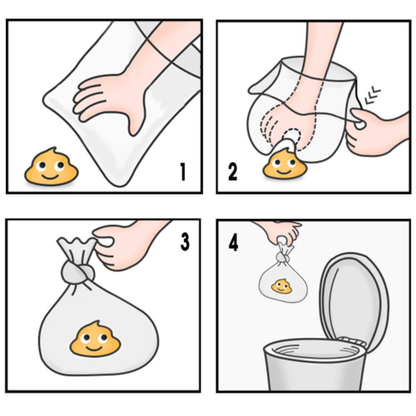 1

2

3

4