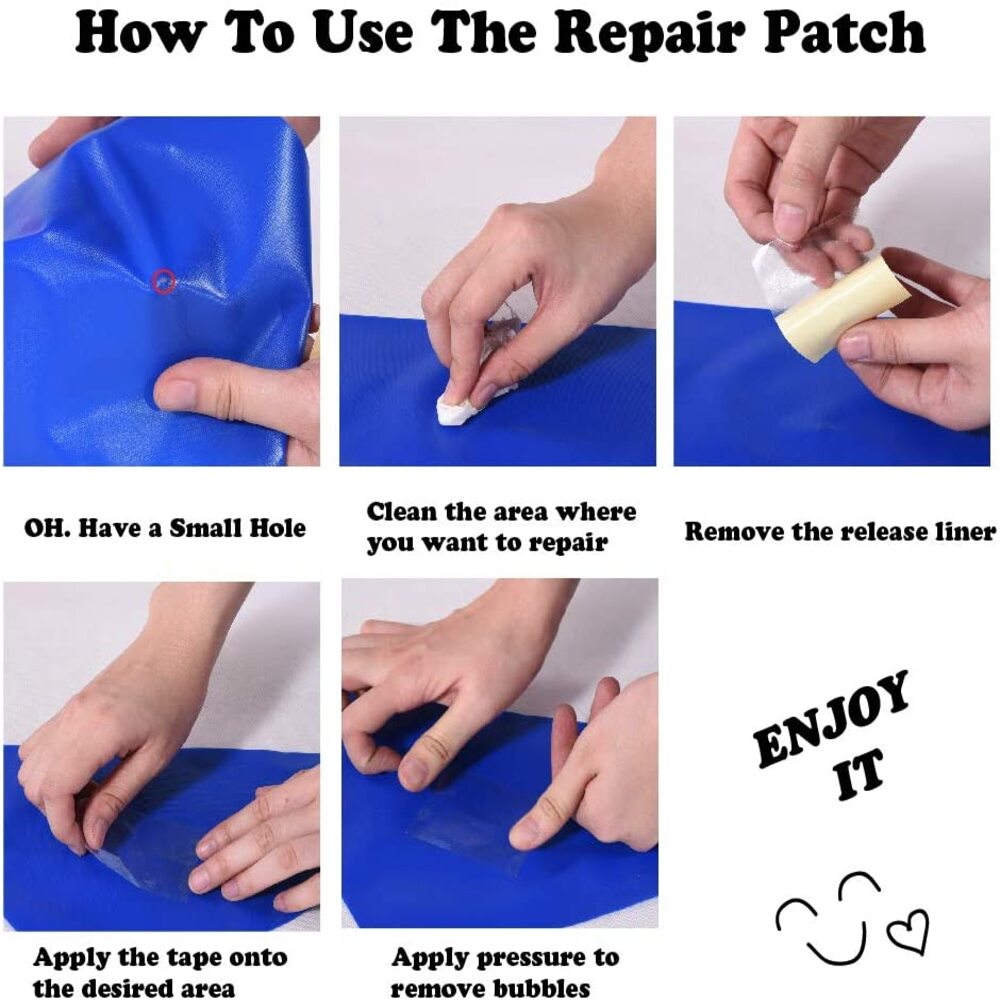 How To Use The Repair Patch

OH. Have a Small Hole

Clean the area where you want to repair

Remove the release liner

Apply the tape onto the desired area

Apply pressure to remove bubbles

ENJOY IT