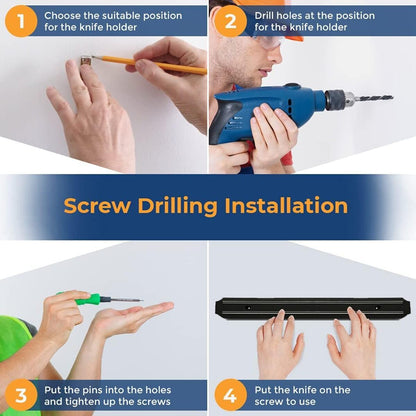 1 Choose the suitable position for the knife holder

2 Drill holes at the position for the knife holder

Screw Drilling Installation

3 Put the pins into the holes and tighten up the screws

4 Put the knife on the screw to use