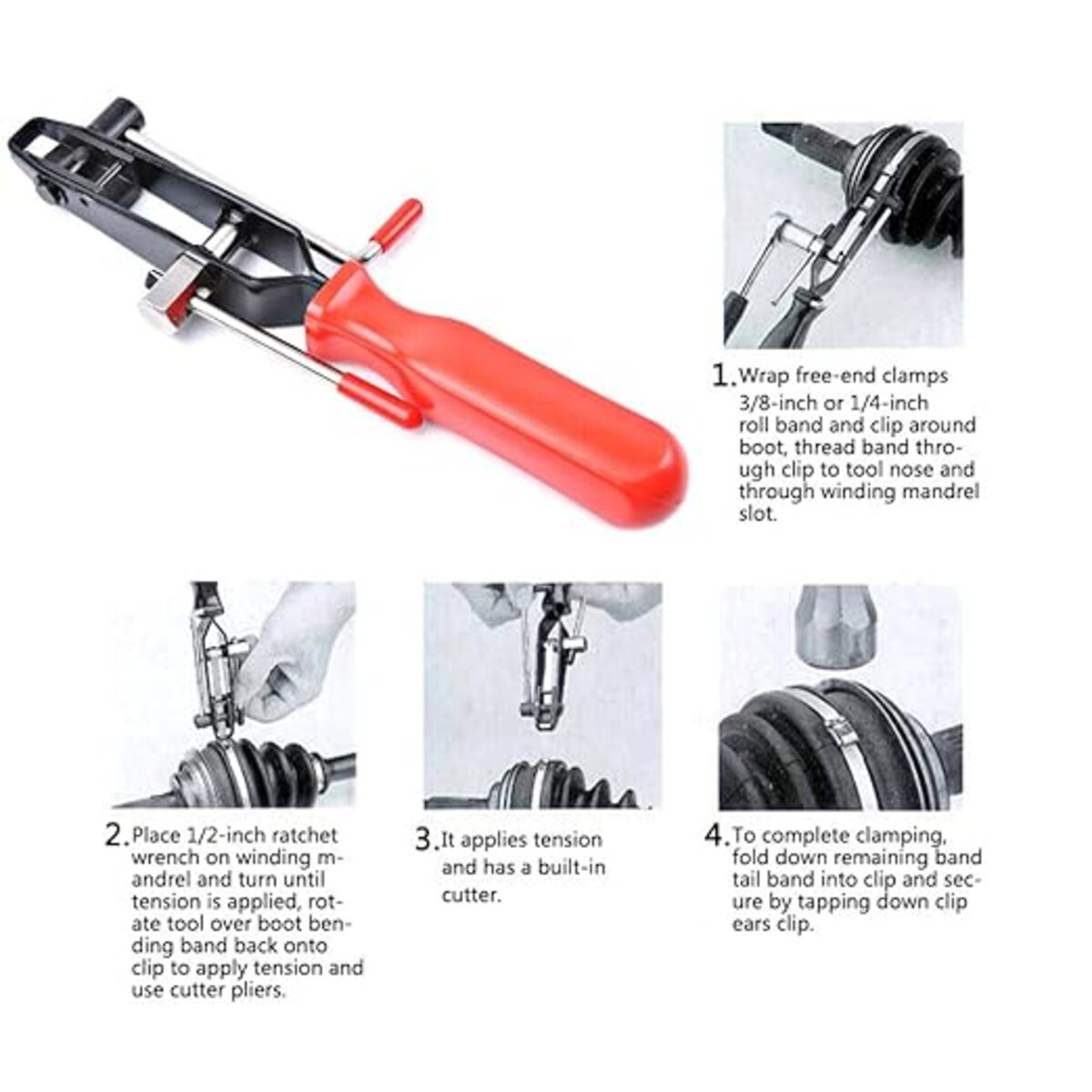 1. Wrap free-end clamps 3/8-inch or 1/4-inch roll band and clip around boot, thread band through clip to tool nose and through winding mandrel slot.

2. Place 1/2-inch ratchet wrench on winding mandrel and turn until tension is applied, rotate tool over boot bending band back onto clip to apply tension and use cutter pliers.

3. It applies tension and has a built-in cutter.

4. To complete clamping, fold down remaining band tail band into clip and secure by tapping down clip ears clip.