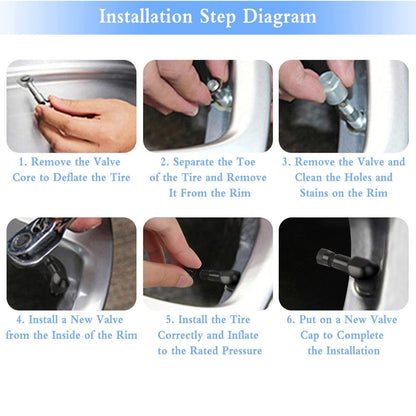 Installation Step Diagram

1. Remove the Valve Core to Deflate the Tire

2. Separate the Toe of the Tire and Remove It From the Rim

3. Remove the Valve and Clean the Holes and Stains on the Rim

4. Install a New Valve from the Inside of the Rim

5. Install the Tire Correctly and Inflate to the Rated Pressure

6. Put on a New Valve Cap to Complete the Installation