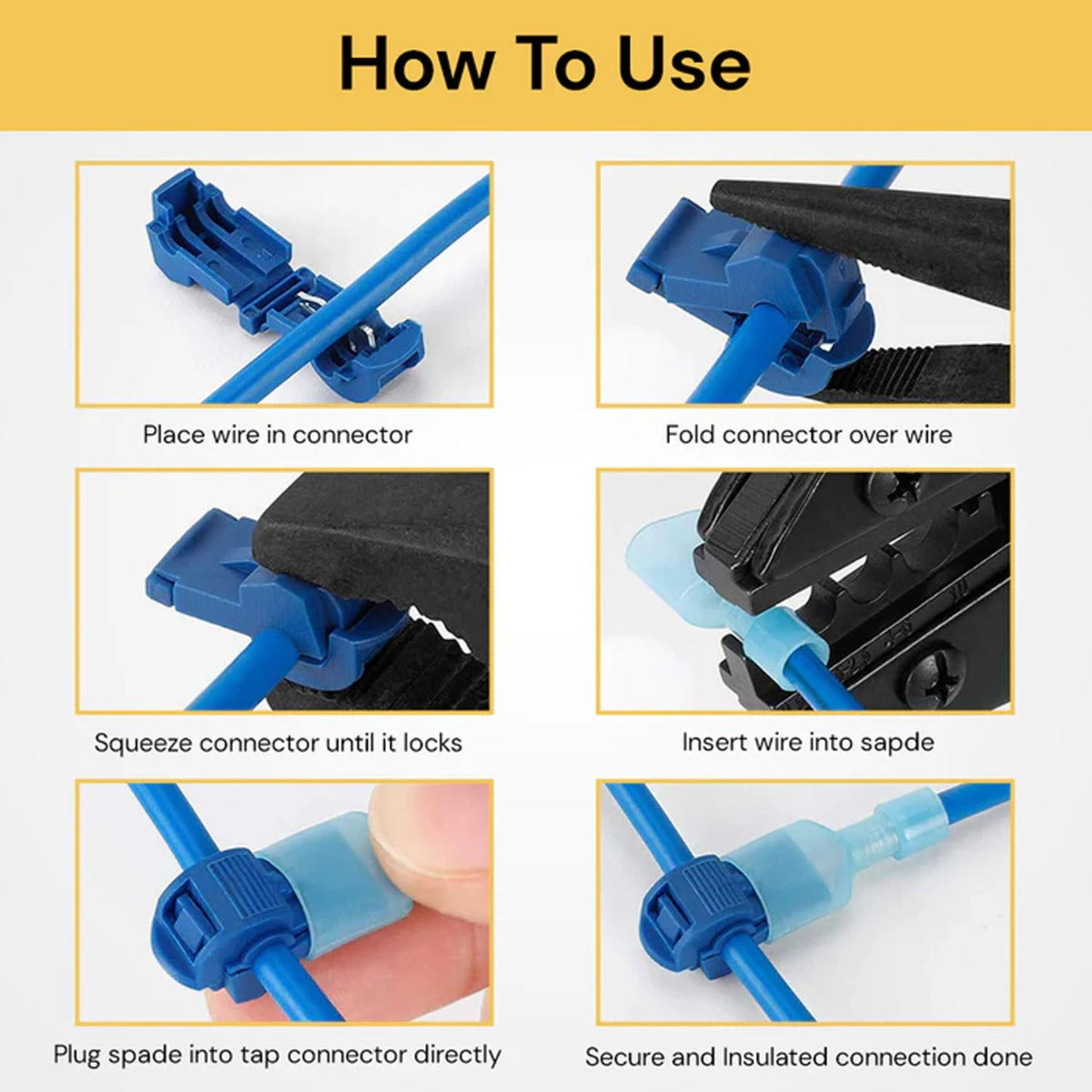 How To Use

Place wire in connector

Fold connector over wire

Squeeze connector until it locks

Insert wire into sapde

Plug spade into tap connector directly

Secure and Insulated connection done