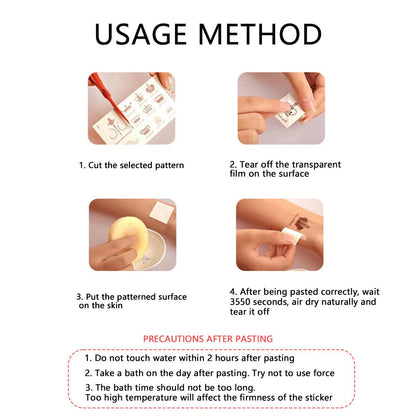 USAGE METHOD

1. Cut the selected pattern

2. Tear off the transparent film on the surface

3. Put the patterned surface on the skin

4. After being pasted correctly, wait 3550 seconds, air dry naturally and tear it off

PRECAUTIONS AFTER PASTING

1. Do not touch water within 2 hours after pasting

2. Take a bath on the day after pasting. Try not to use force

3. The bath time should not be too long.
Too high temperature will affect the firmness of the sticker