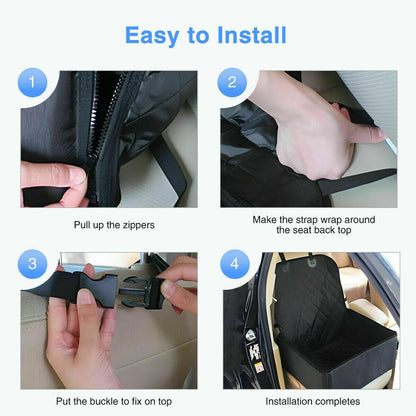 Easy to Install

1

Pull up the zippers

2

Make the strap wrap around the seat back top

3

Put the buckle to fix on top

4

Installation completes